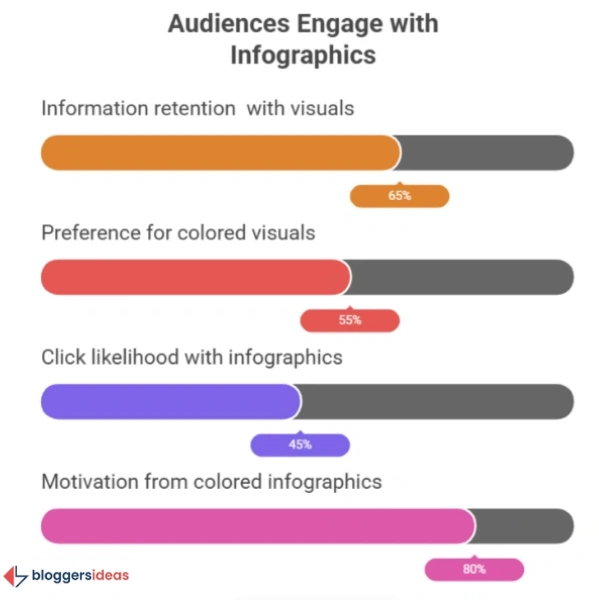 Audiences Engage with Infographics

Information retention  with visuals

65%

Preference for colored visuals

55%

Click likelihood with infographics

45%

Motivation from colored infographics

80%

bloggersideas